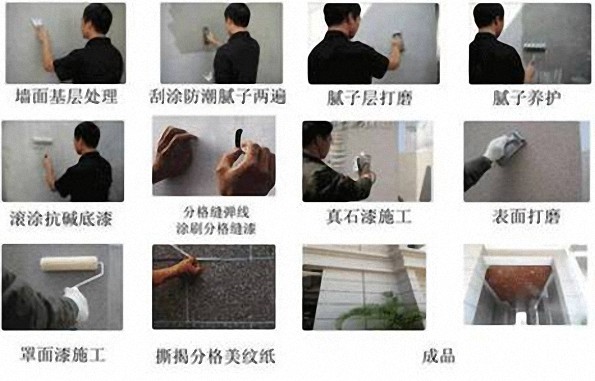 墙面基层处理

刮涂防潮腻子两遍

腻子层打磨

腻子养护

滚涂抗碱底漆

分格缝弹线
涂刷分格缝漆

真石漆施工

表面打磨

罩面漆施工

撕揭分格美纹纸

成品